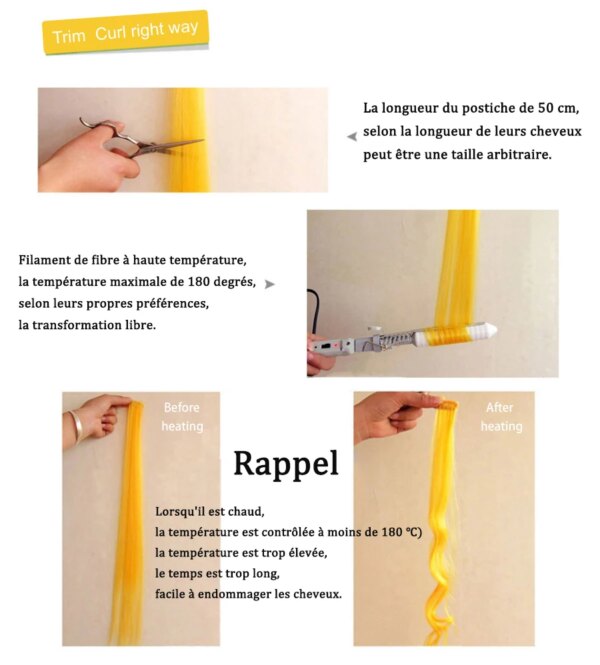 Trim Curl right way

La longueur du postiche de 50 cm, selon la longueur de leurs cheveux peut être une taille arbitraire.

Filament de fibre à haute température, la température maximale de 180 degrés, selon leurs propres préférences, la transformation libre.

Before heating

After heating

Rappel

Lorsqu'il est chaud,
la température est contrôlée à moins de 180 ℃)
la température est trop élevée,
le temps est trop long,
facile à endommager les cheveux.